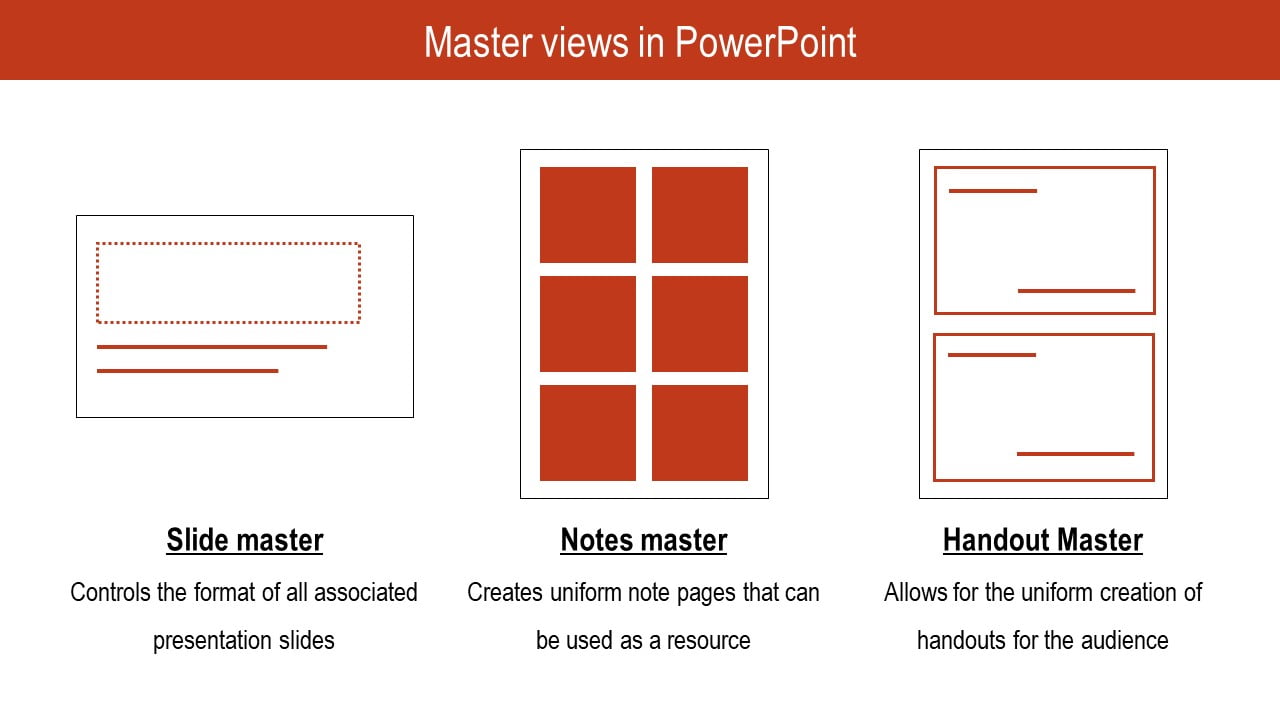 Master views in PowerPoint

Slide master

Controls the format of all associated presentation slides

Notes master

Creates uniform note pages that can be used as a resource

Handout Master

Allows for the uniform creation of handouts for the audience